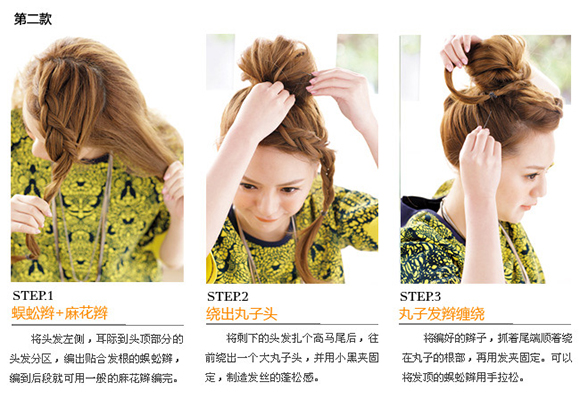 第二款

STEP.1
蜈蚣辫+麻花辫

将头发左侧，耳际到头顶部分的头发分区，编出贴合发根的蜈蚣辫，编到后段就可用一般的麻花辫编完。

STEP.2
绕出丸子头

将剩下的头发扎个高马尾后，往前绕出一个大丸子头，并用小黑夹固定，制造发丝的蓬松感。

STEP.3
丸子发辫缠绕

将编好的辫子，抓着尾端顺着绕在丸子的根部，再用发夹固定。可以将发顶的蜈蚣辫用手拉松。